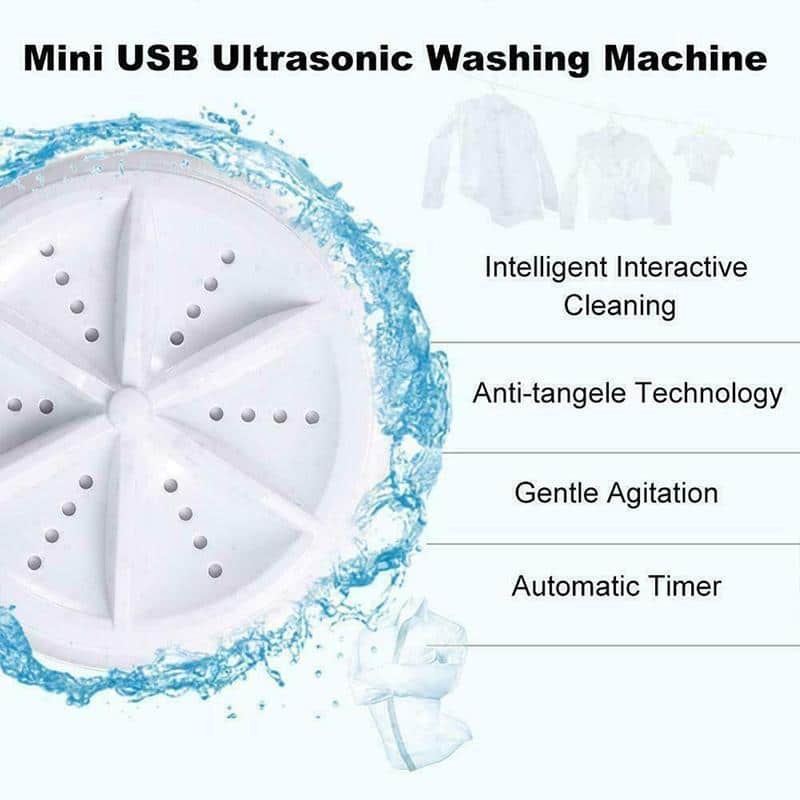 Mini USB Ultrasonic Washing Machine

Intelligent Interactive Cleaning

Anti-tangele Technology

Gentle Agitation

Automatic Timer